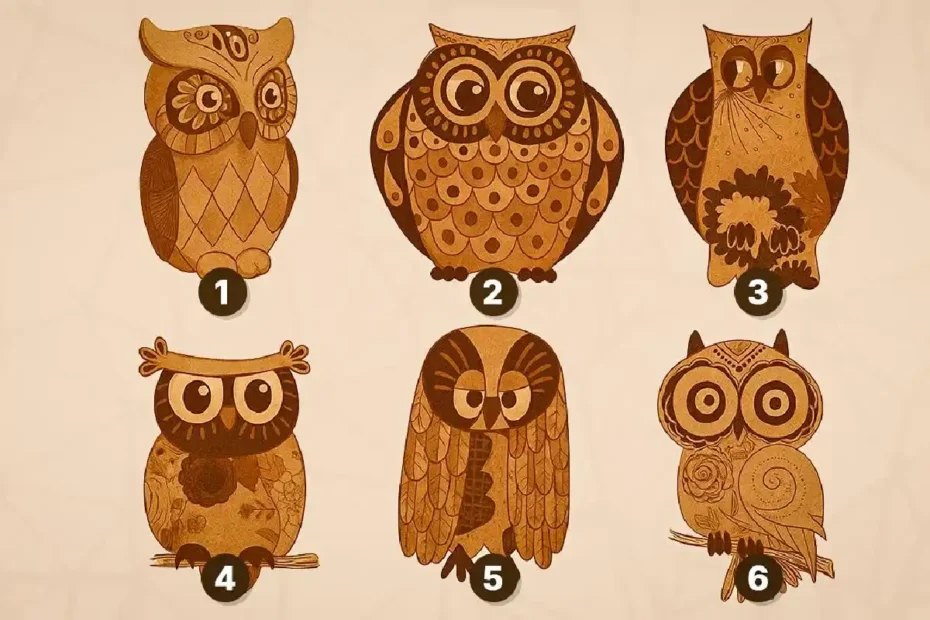 1
2
3
4
5
6