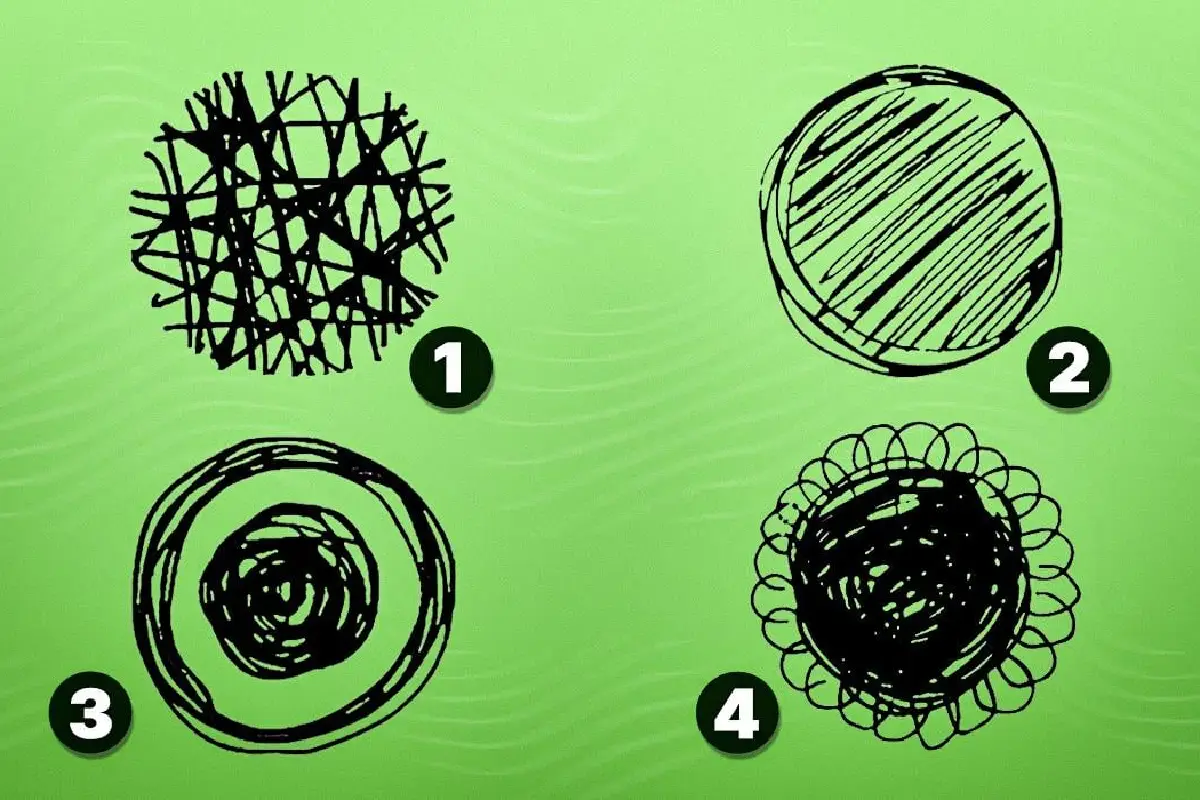 1
2
3
4